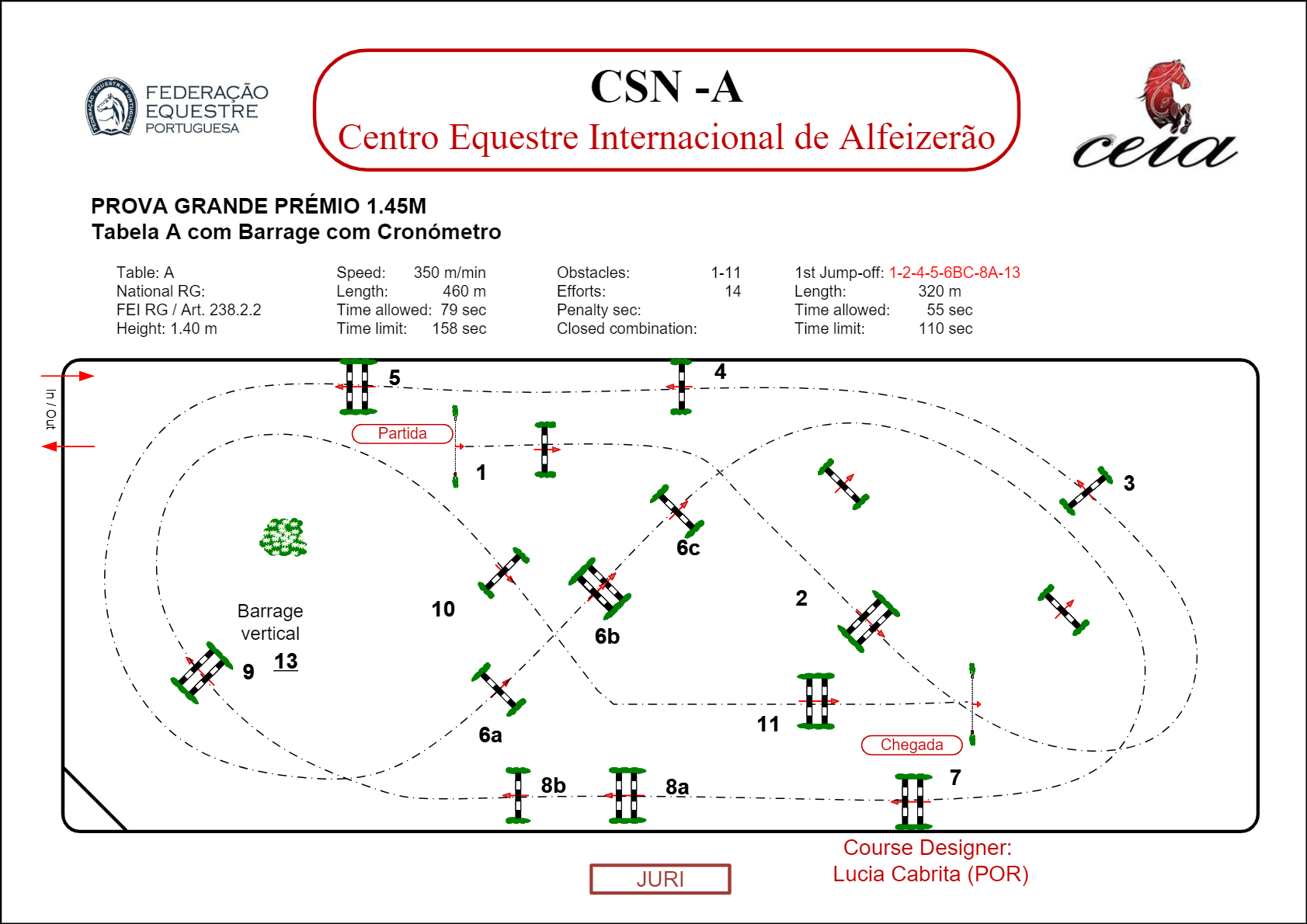 FEDERAÇÃO EQUESTRE PORTUGUESA

CSN -A
Centro Equestre Internacional de Alfeizerão

ceia

PROVA GRANDE PRÉMIO 1.45M
Tabela A com Barrage com Cronómetro

Table: A
National RG:
FEI RG / Art. 238.2.2
Height: 1.40 m

Speed: 350 m/min
Length: 460 m
Time allowed: 79 sec
Time limit: 158 sec

Obstacles: 1-11
Efforts: 14
Penalty sec:
Closed combination:

1st Jump-off: 1-2-4-5-6BC-8A-13
Length: 320 m
Time allowed: 55 sec
Time limit: 110 sec

In / Out

5

4

Partida

1

3

6c

10

6b

2

Barrage vertical

9

13

6a

11

Chegada

8b

8a

7

JURI

Course Designer:
Lucia Cabrita (POR)