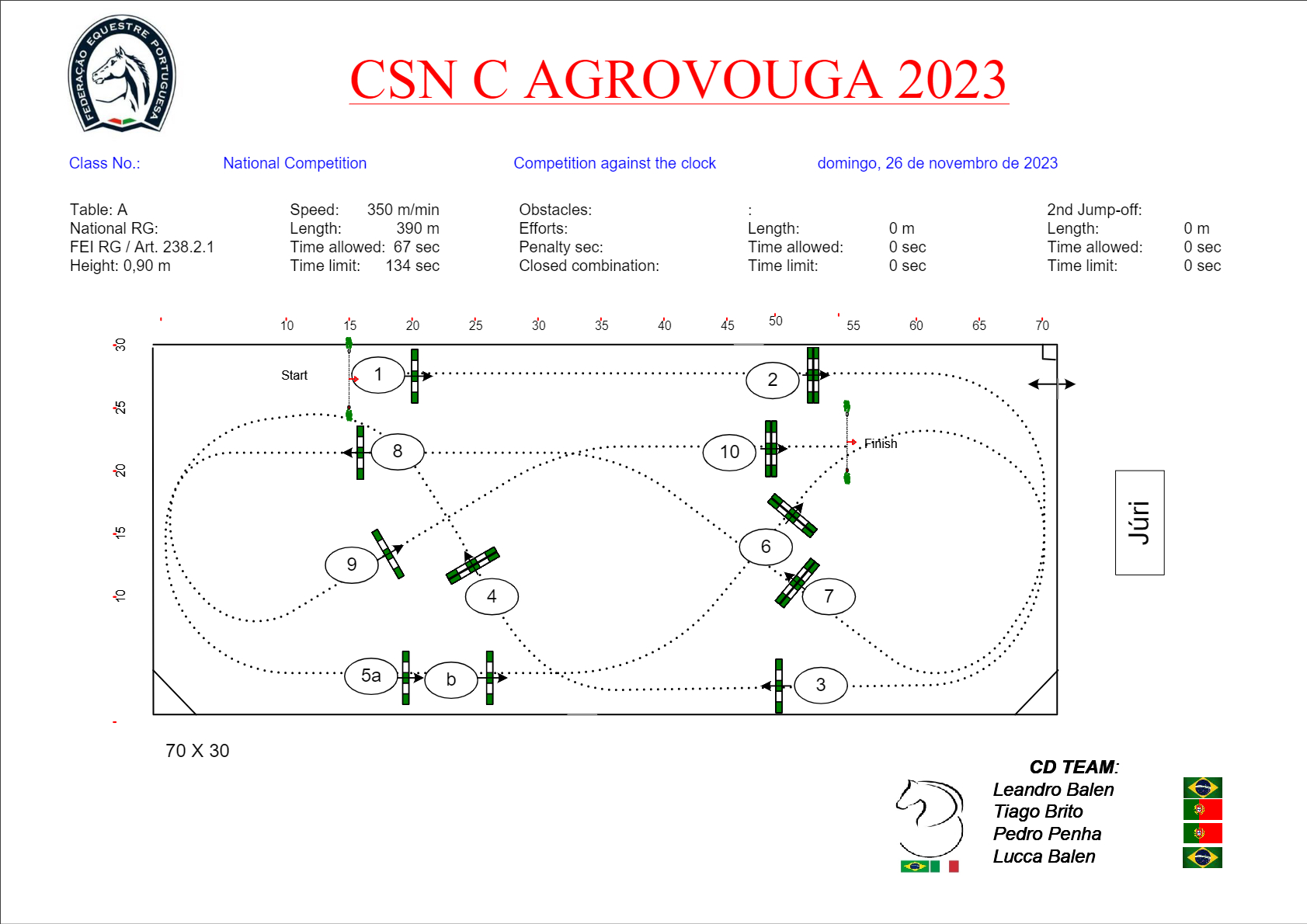 FEDERAÇÃO EQUESTRE PORTUGUESA

CSN C AGROVOUGA 2023

Class No.: National Competition Competition against the clock domingo, 26 de novembro de 2023

Table: A
National RG:
FEI RG / Art. 238.2.1
Height: 0,90 m

Speed: 350 m/min
Length: 390 m
Time allowed: 67 sec
Time limit: 134 sec

Obstacles:
Efforts:
Penalty sec:
Closed combination:

:
Length: 0 m
Time allowed: 0 sec
Time limit: 0 sec

2nd Jump-off:
Length: 0 m
Time allowed: 0 sec
Time limit: 0 sec

10 15 20 25 30 35 40 45 50 55 60 65 70

30 25 20 15 10

Start
1
2
8
10
Finish
9
4
6
7
5a
b
3

Júri

70 X 30

CD TEAM:
Leandro Balen
Tiago Brito
Pedro Penha
Lucca Balen