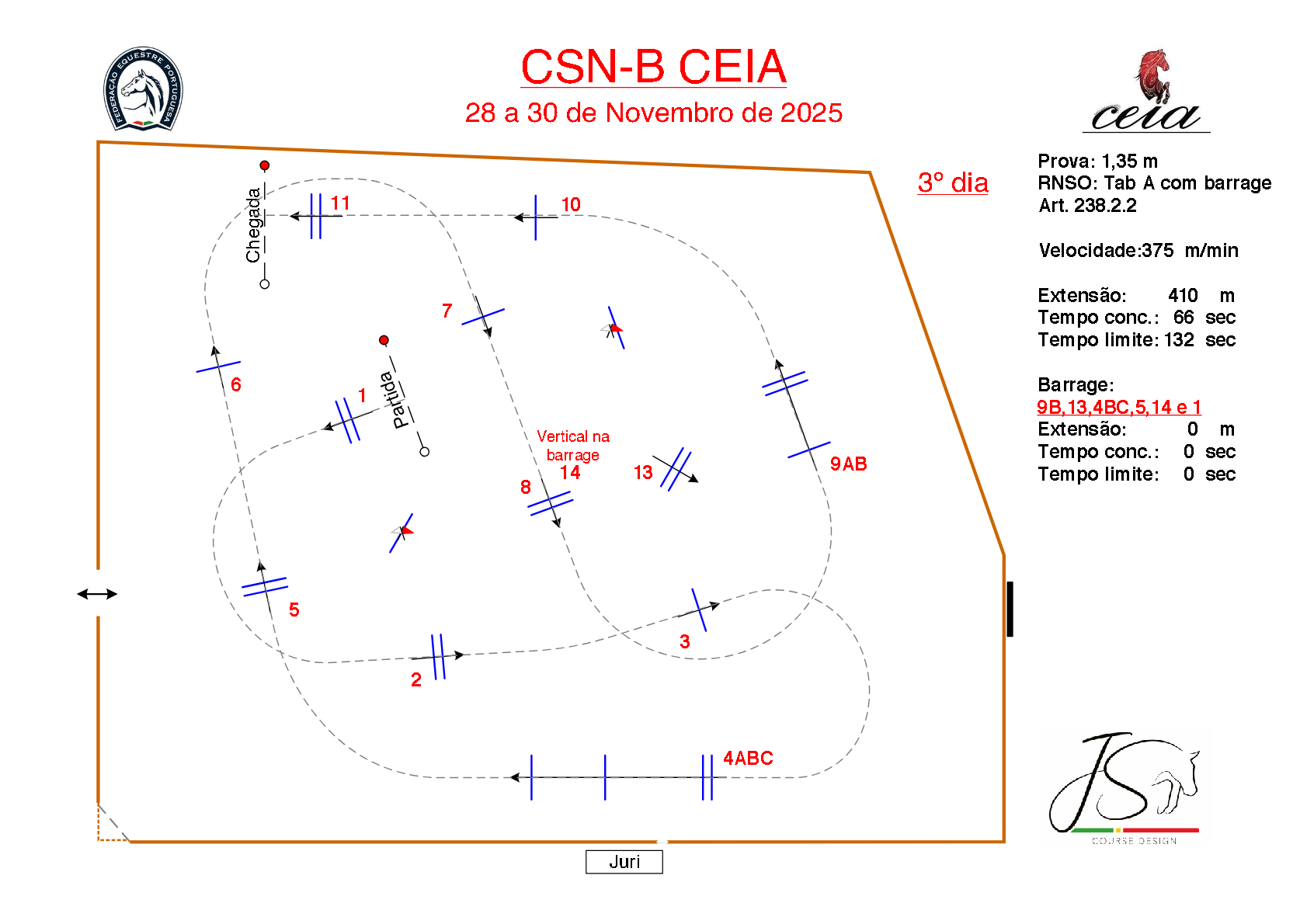 FEDERAÇÃO EQUESTRE PORTUGUESA

CSN-B CEIA

28 a 30 de Novembro de 2025

ceia

3º dia

Prova: 1,35 m
RNSO: Tab A com barrage
Art. 238.2.2

Velocidade:375 m/min

Extensão: 410 m
Tempo conc.: 66 sec
Tempo limite: 132 sec

Barrage:
9B,13,4BC,5,14 e 1
Extensão: 0 m
Tempo conc.: 0 sec
Tempo limite: 0 sec

Chegada

11

10

7

6

1

Partida

Vertical na barrage
14

8

13

9AB

5

2

3

4ABC

Juri

JS
COURSE DESIGN